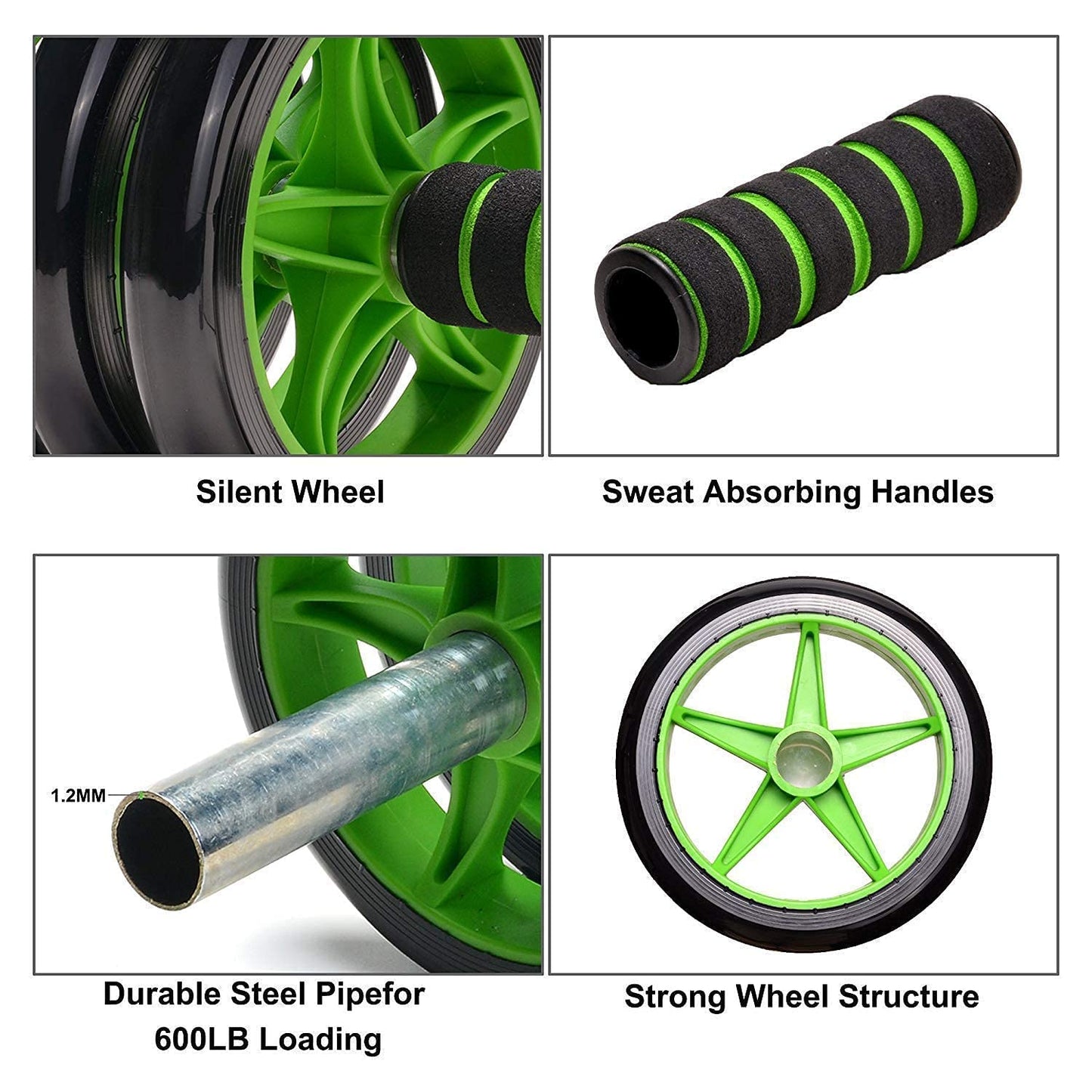 Silent Wheel

Sweat Absorbing Handles

1.2MM

Durable Steel Pipefor 600LB Loading

Strong Wheel Structure