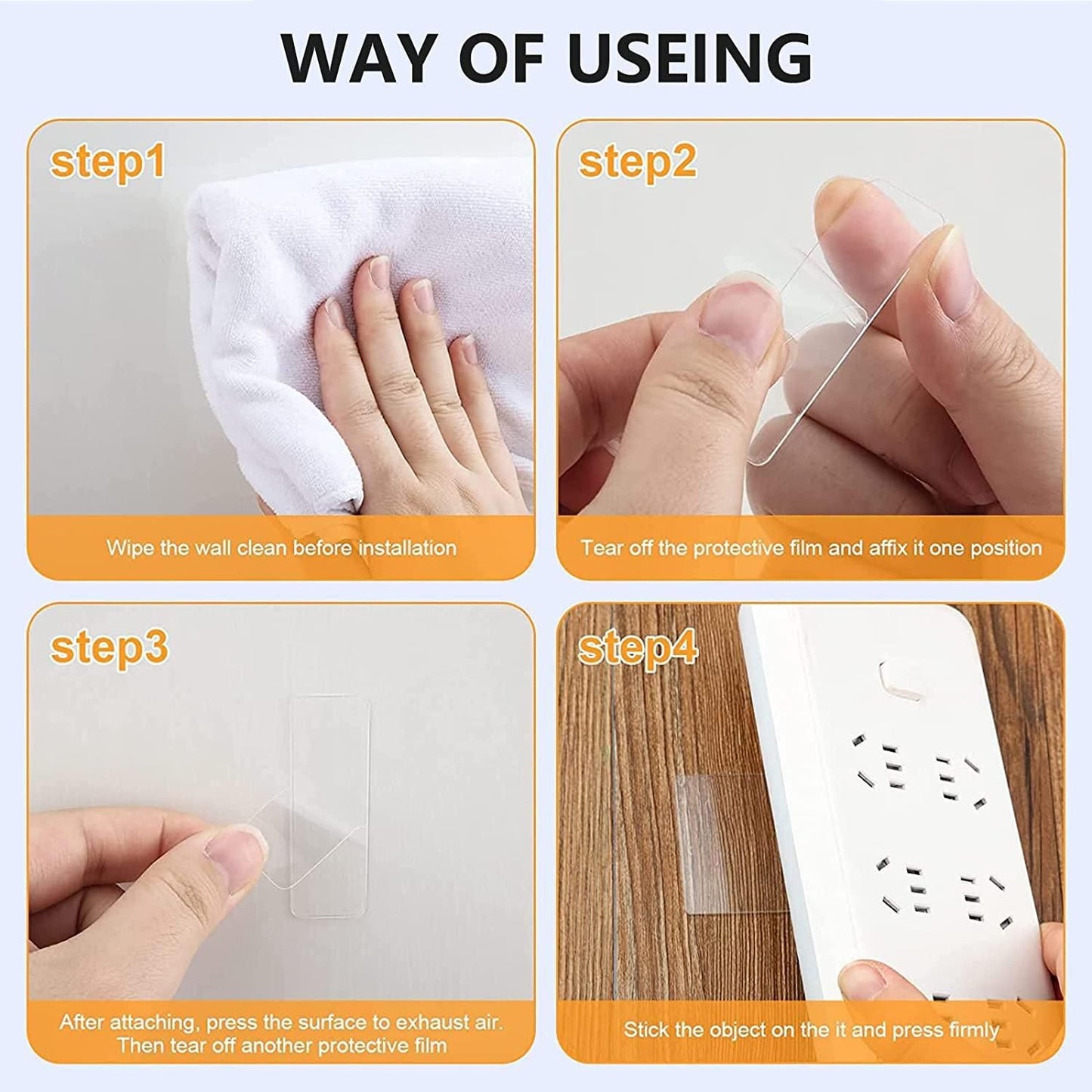 WAY OF USEING

step1

Wipe the wall clean before installation

step2

Tear off the protective film and affix it one position

step3

After attaching, press the surface to exhaust air. Then tear off another protective film

step4

Stick the object on the it and press firmly