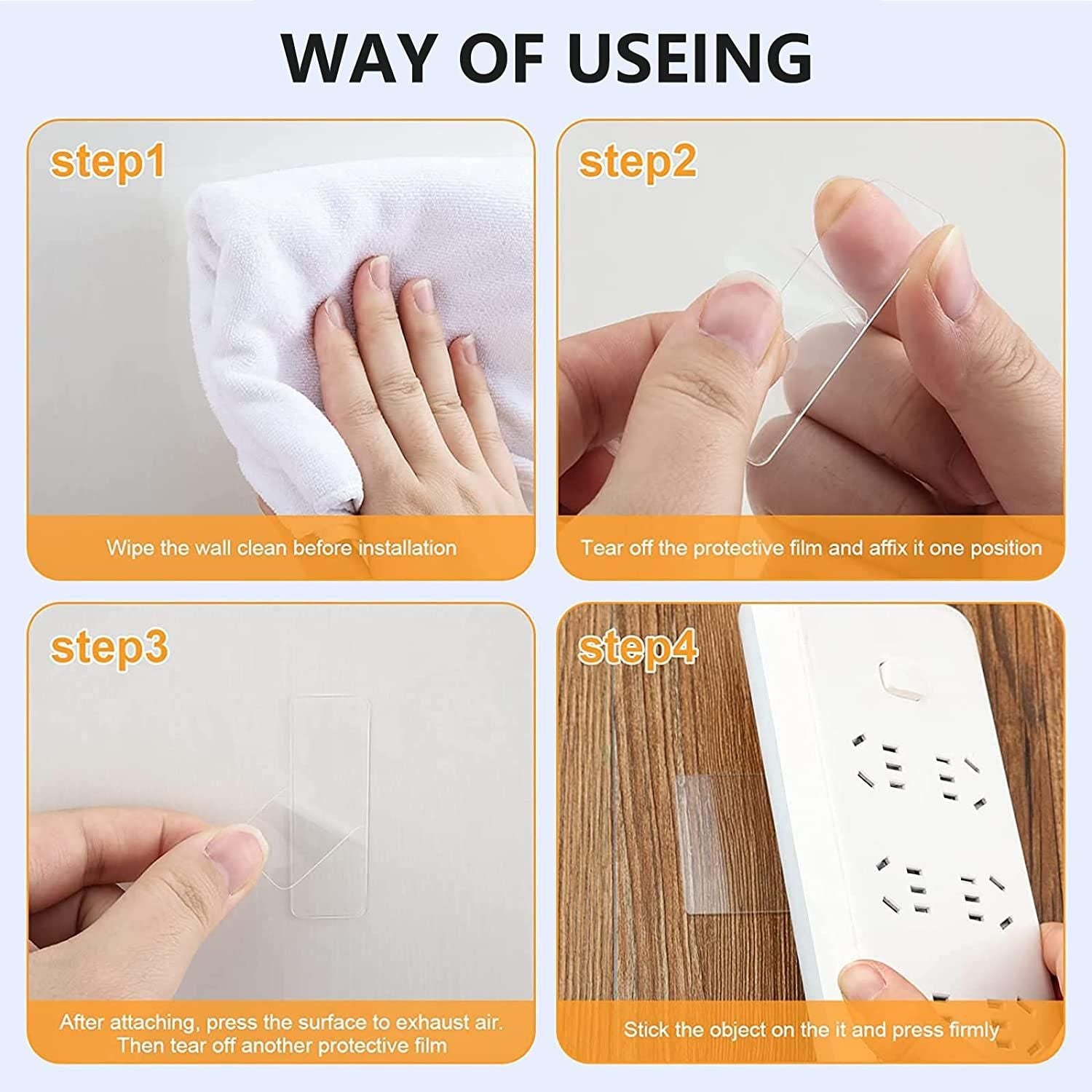 WAY OF USEING

step1

Wipe the wall clean before installation

step2

Tear off the protective film and affix it one position

step3

After attaching, press the surface to exhaust air. Then tear off another protective film

step4

Stick the object on the it and press firmly