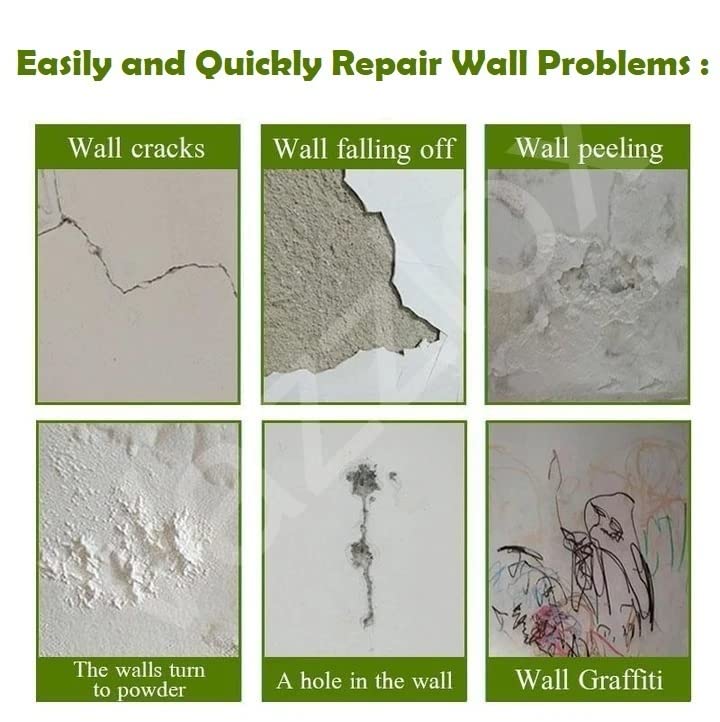 Easily and Quickly Repair Wall Problems :

Wall cracks

Wall falling off

Wall peeling

The walls turn to powder

A hole in the wall

Wall Graffiti