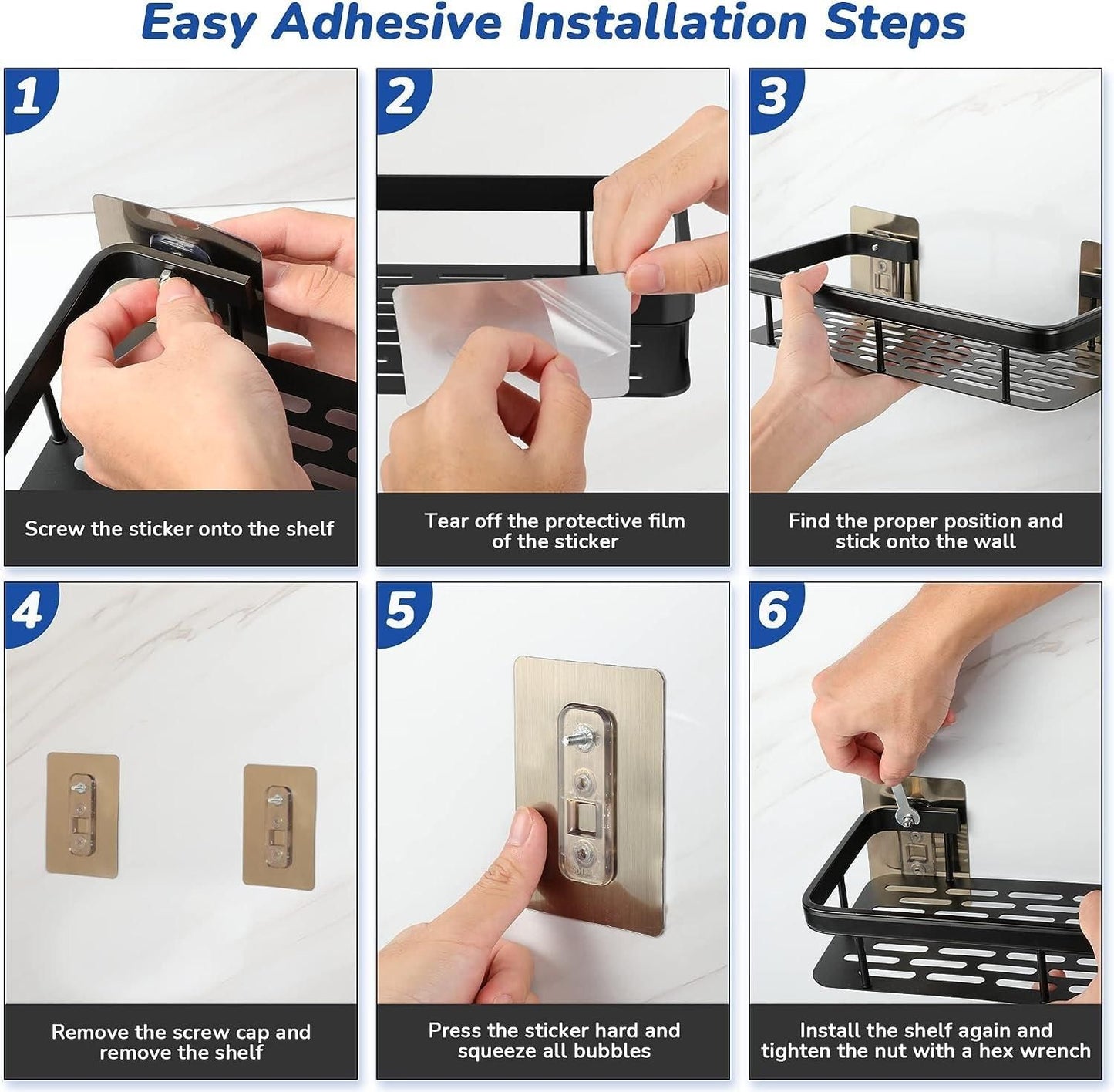 Easy Adhesive Installation Steps

1

Screw the sticker onto the shelf

2

Tear off the protective film of the sticker

3

Find the proper position and stick onto the wall

4

Remove the screw cap and remove the shelf

5

Press the sticker hard and squeeze all bubbles

6

Install the shelf again and tighten the nut with a hex wrench