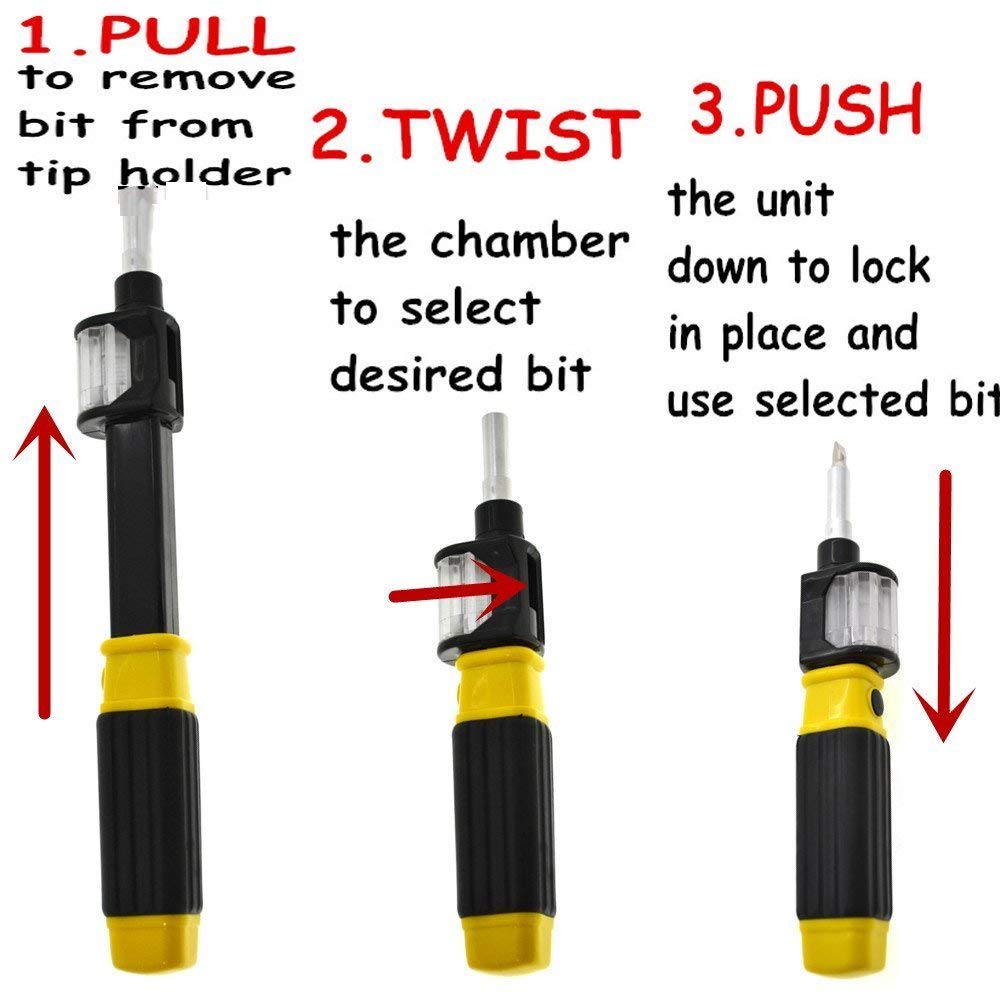 1.PULL
to remove bit from tip holder

2.TWIST
the chamber to select desired bit

3.PUSH
the unit down to lock in place and use selected bit