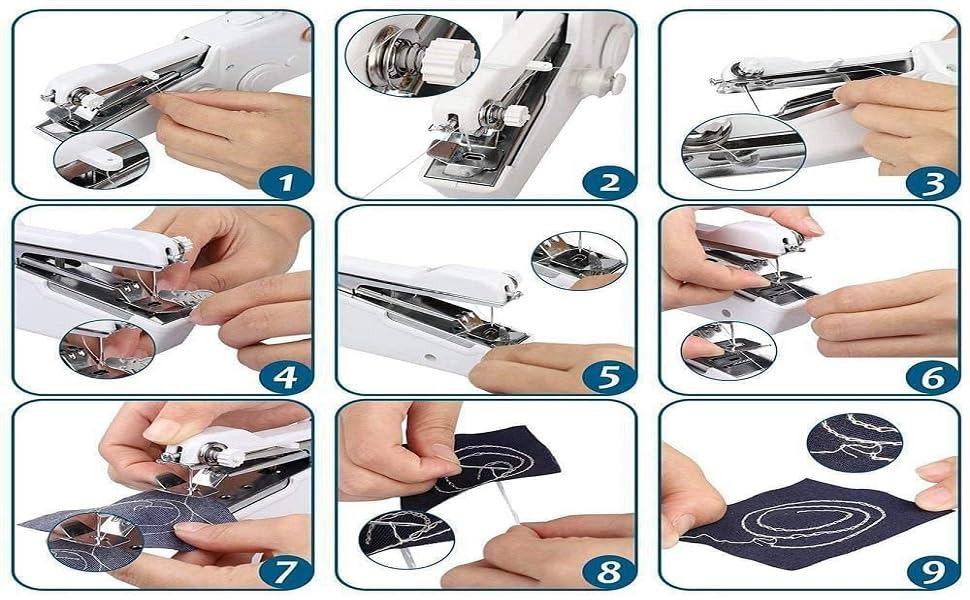 1
2
3
4
5
6
7
8
9