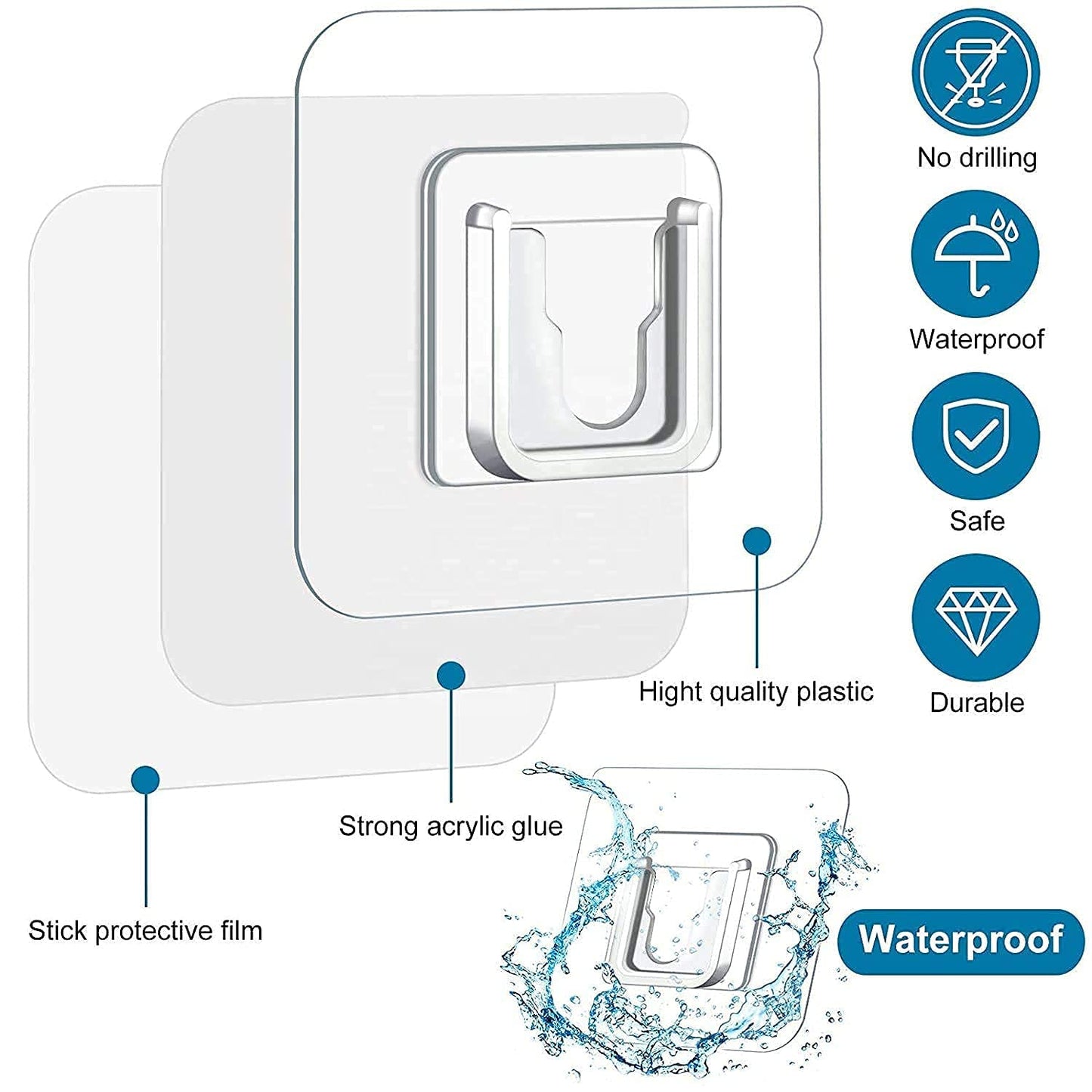 No drilling

Waterproof

Safe

Durable

Hight quality plastic

Strong acrylic glue

Stick protective film

Waterproof