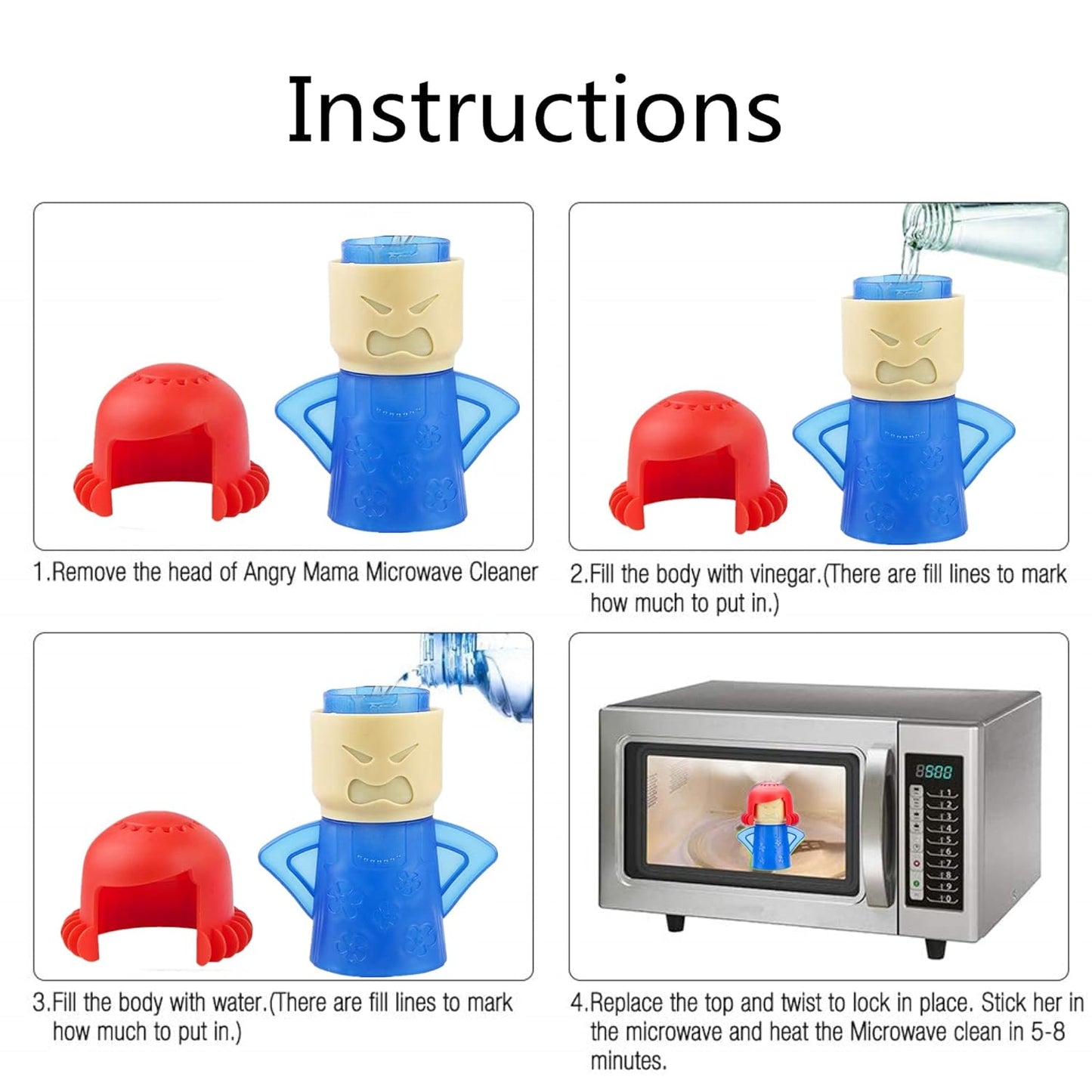 Instructions

1.Remove the head of Angry Mama Microwave Cleaner

2.Fill the body with vinegar.(There are fill lines to mark how much to put in.)

3.Fill the body with water.(There are fill lines to mark how much to put in.)

8888

1
2
3
4
5
6
7
8
9
0

4.Replace the top and twist to lock in place. Stick her in the microwave and heat the Microwave clean in 5-8 minutes.