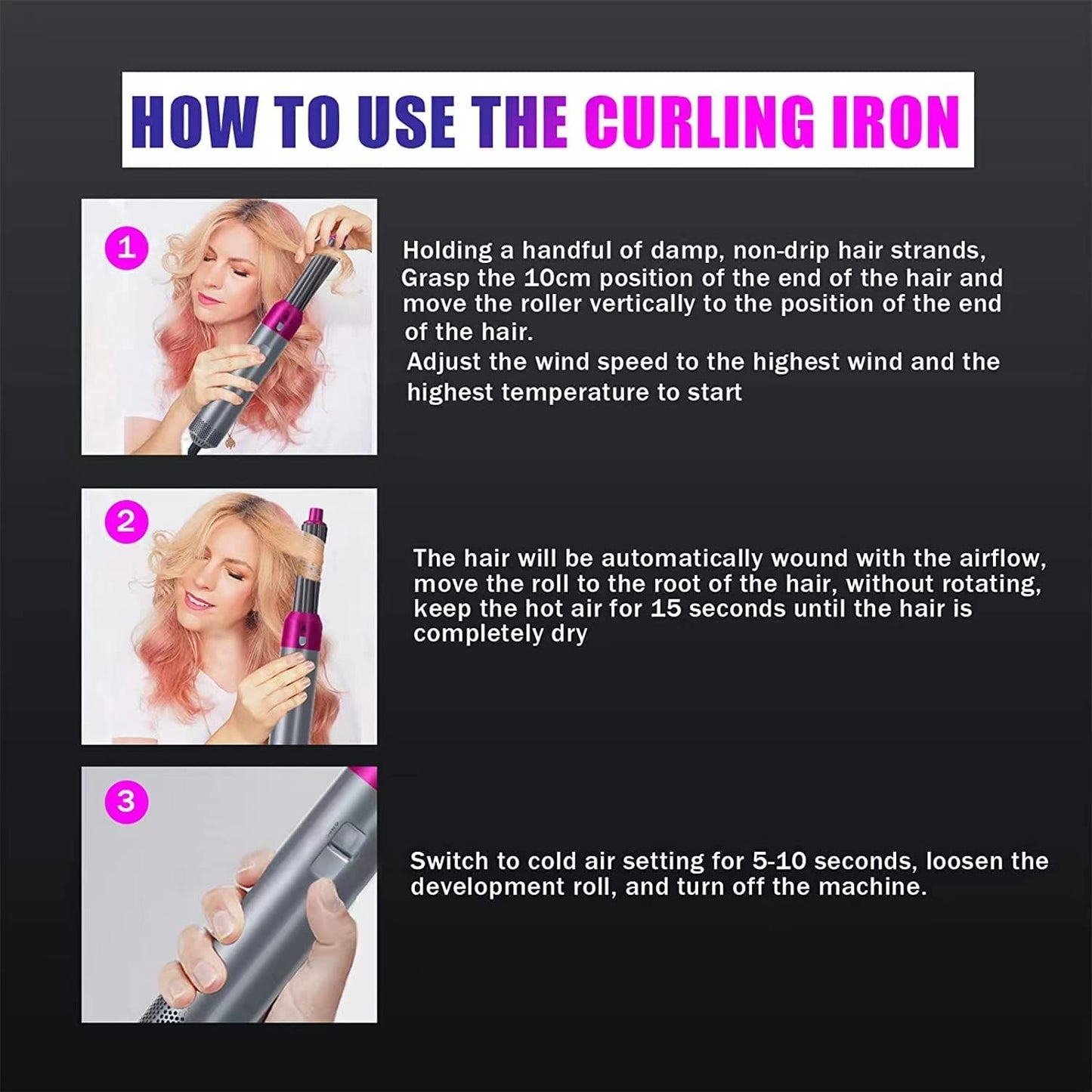 HOW TO USE THE CURLING IRON

1

Holding a handful of damp, non-drip hair strands, Grasp the 10cm position of the end of the hair and move the roller vertically to the position of the end of the hair.
Adjust the wind speed to the highest wind and the highest temperature to start

2

The hair will be automatically wound with the airflow, move the roll to the root of the hair, without rotating, keep the hot air for 15 seconds until the hair is completely dry

3

Switch to cold air setting for 5-10 seconds, loosen the development roll, and turn off the machine.