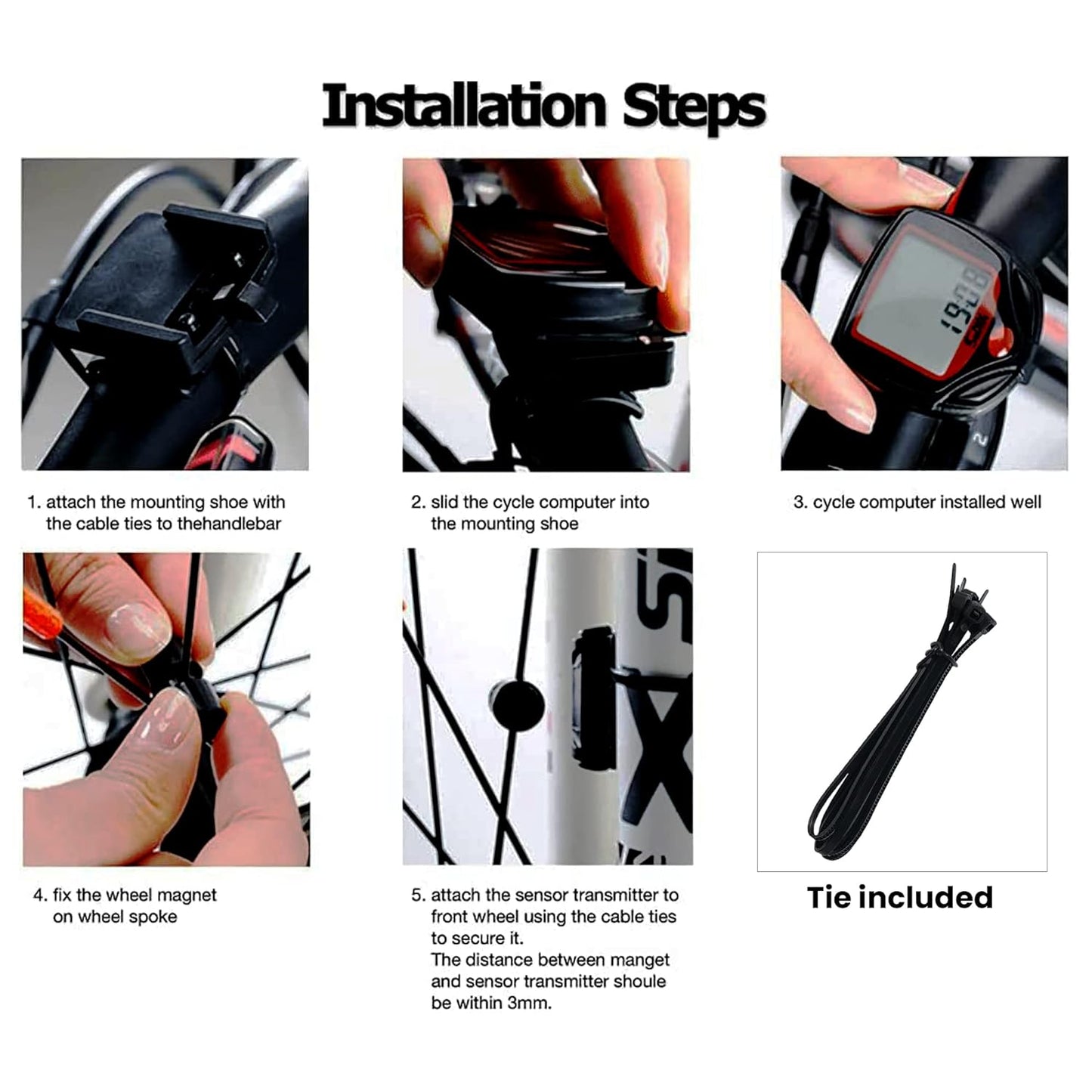 Installation Steps

19:08

1. attach the mounting shoe with the cable ties to thehandlebar

2. slid the cycle computer into the mounting shoe

3. cycle computer installed well

4. fix the wheel magnet on wheel spoke

5. attach the sensor transmitter to front wheel using the cable ties to secure it.
The distance between manget and sensor transmitter shoule be within 3mm.

Tie included