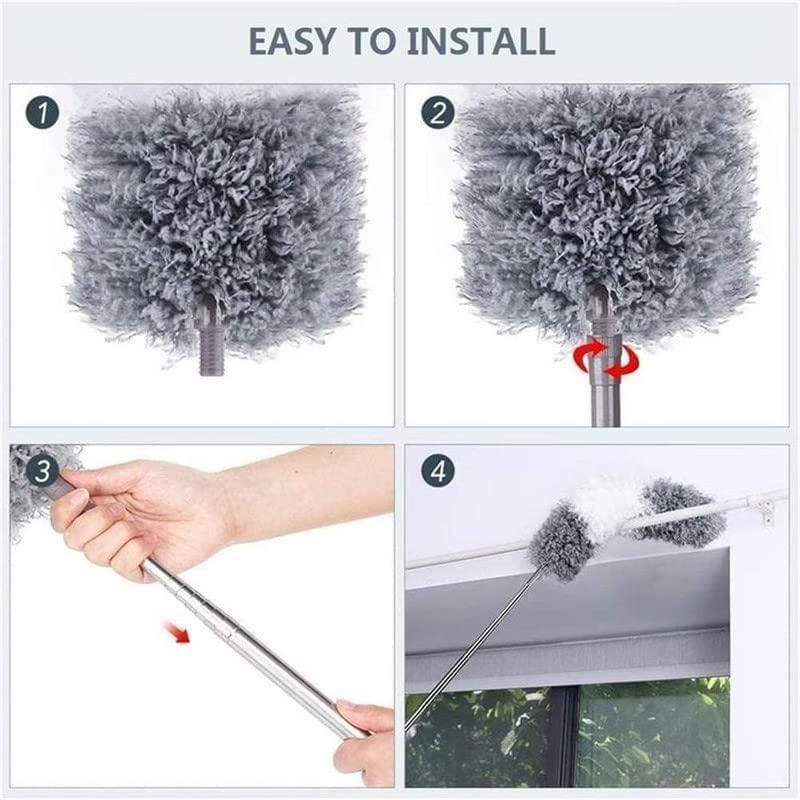 EASY TO INSTALL

1

2

3

4